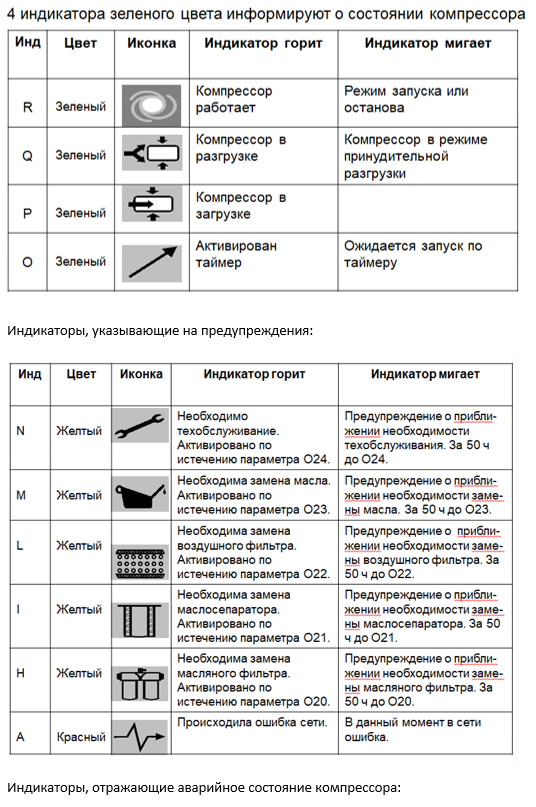 4 индикатора зеленого цвета информируют о состоянии компрессора

| Инд | Цвет | Иконка | Индикатор горит | Индикатор мигает |
|---|---|---|---|---|
| R | Зеленый | | Компрессор работает | Режим запуска или останова |
| Q | Зеленый | | Компрессор в разгрузке | Компрессор в режиме принудительной разгрузки |
| P | Зеленый | | Компрессор в загрузке | |
| O | Зеленый | | Активирован таймер | Ожидается запуск по таймеру |

Индикаторы, указывающие на предупреждения:

| Инд | Цвет | Иконка | Индикатор горит | Индикатор мигает |
|---|---|---|---|---|
| N | Желтый | | Необходимо техобслуживание. Активировано по истечению параметра O24. | Предупреждение о приближении необходимости техобслуживания. За 50 ч до O24. |
| M | Желтый | | Необходима замена масла. Активировано по истечению параметра O23. | Предупреждение о приближении необходимости замены масла. За 50 ч до O23. |
| L | Желтый | | Необходима замена воздушного фильтра. Активировано по истечению параметра O22. | Предупреждение о приближении необходимости замены воздушного фильтра. За 50 ч до O22. |
| I | Желтый | | Необходима замена маслосепаратора. Активировано по истечению параметра O21. | Предупреждение о приближении необходимости замены маслосепаратора. За 50 ч до O21. |
| H | Желтый | | Необходима замена масляного фильтра. Активировано по истечению параметра O20. | Предупреждение о приближении необходимости замены масляного фильтра. За 50 ч до O20. |
| A | Красный | | Происходила ошибка сети. | В данный момент в сети ошибка. |

Индикаторы, отражающие аварийное состояние компрессора: